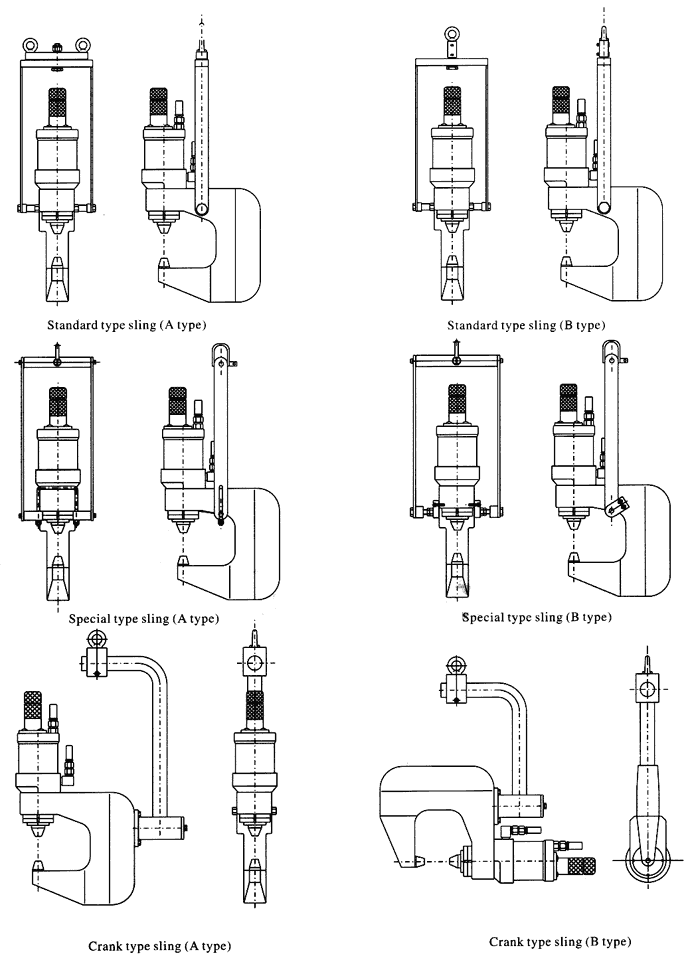 Standard type sling (A type)

Standard type sling (B type)

Special type sling (A type)

Special type sling (B type)

Crank type sling (A type)

Crank type sling (B type)